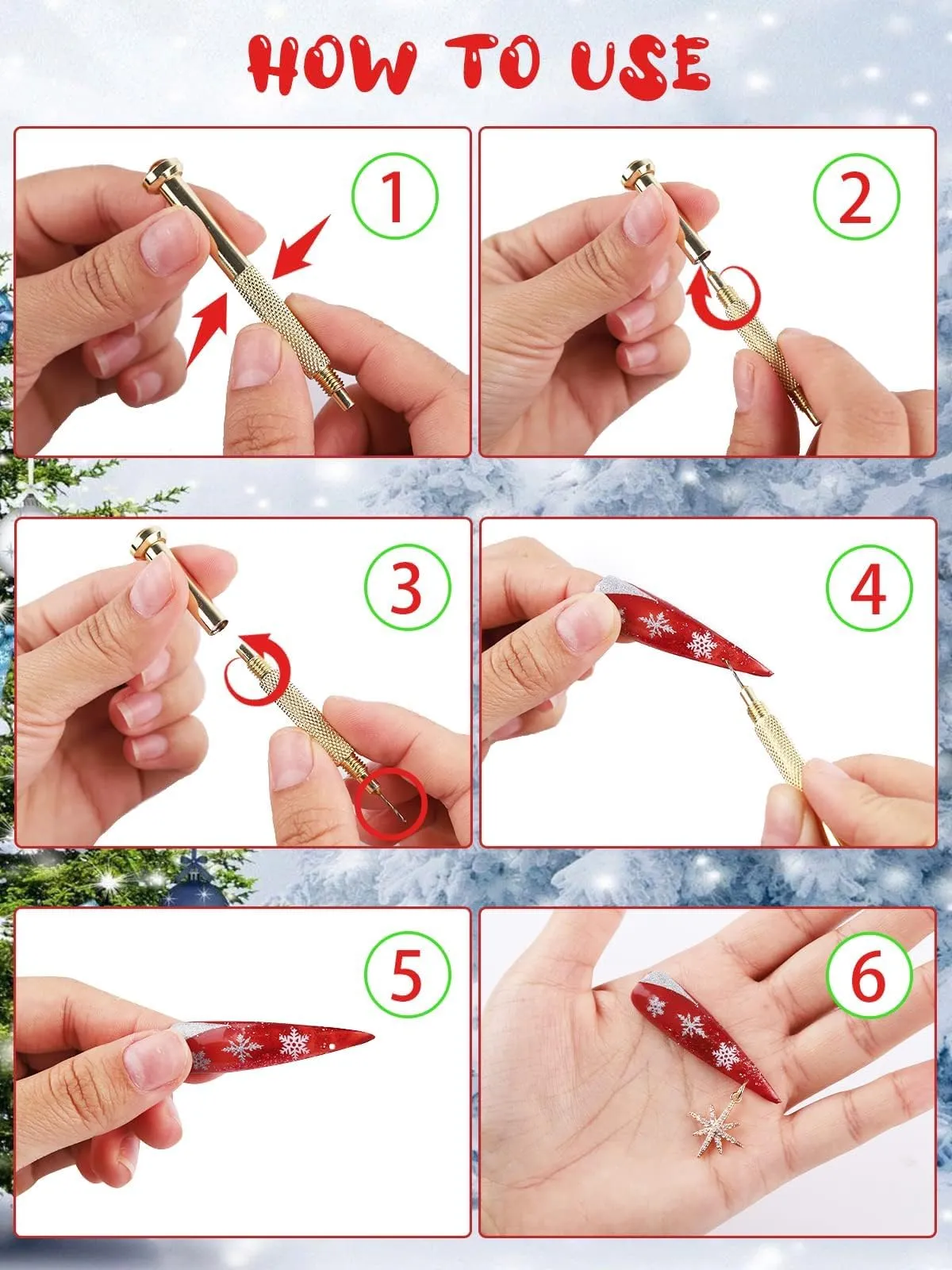 HOW TO USE

1

2

3

4

5

6